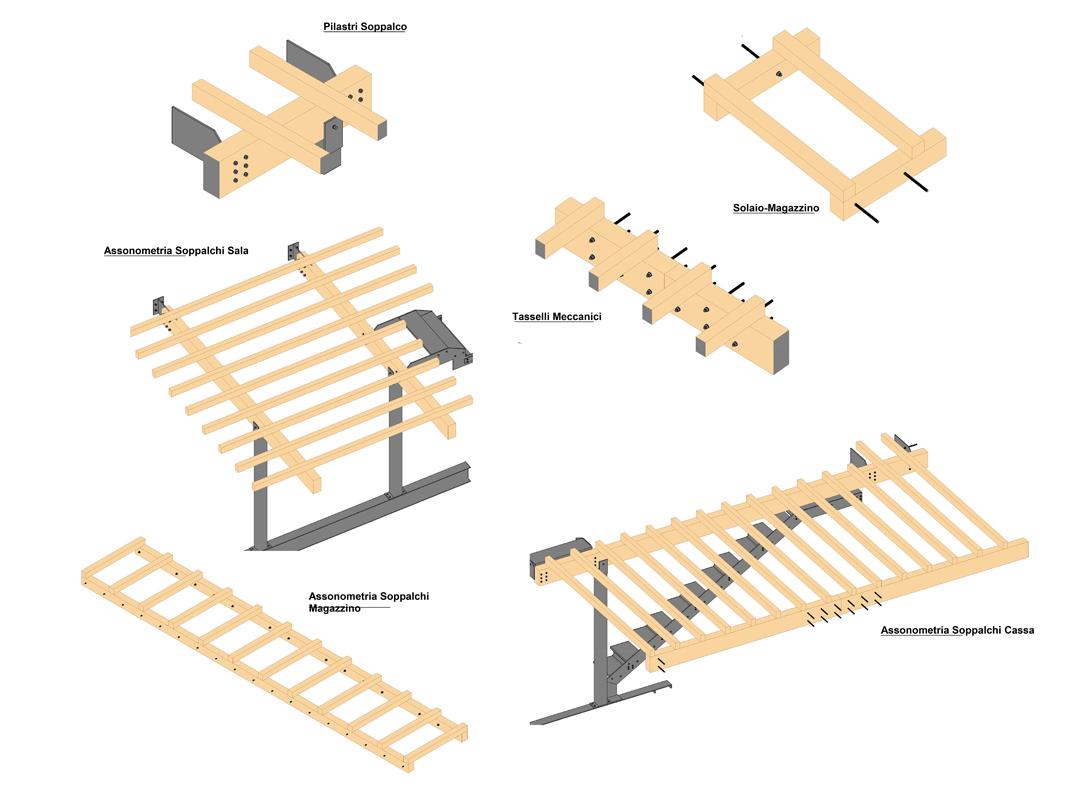 Pilastri Soppalco

Solaio-Magazzino

Assonometria Soppalchi Sala

Tasselli Meccanici

Assonometria Soppalchi Magazzino

Assonometria Soppalchi Cassa